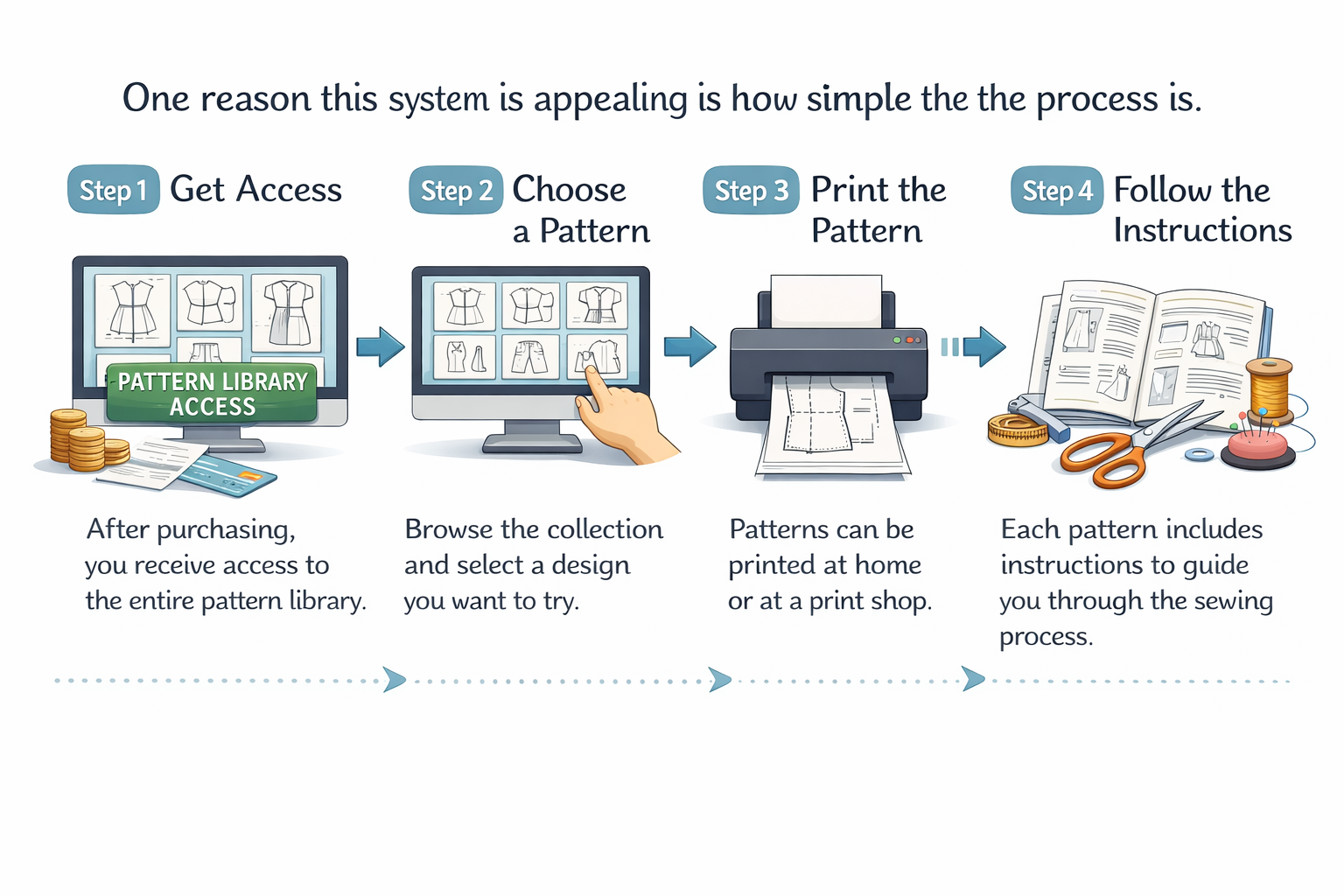 One reason this system is appealing is how simple the the process is.

Step 1 Get Access

PATTERN LIBRARY ACCESS

After purchasing, you receive access to the entire pattern library.

Step 2 Choose a Pattern

Browse the collection and select a design you want to try.

Step 3 Print the Pattern

Patterns can be printed at home or at a print shop.

Step 4 Follow the Instructions

Each pattern includes instructions to guide you through the sewing process.